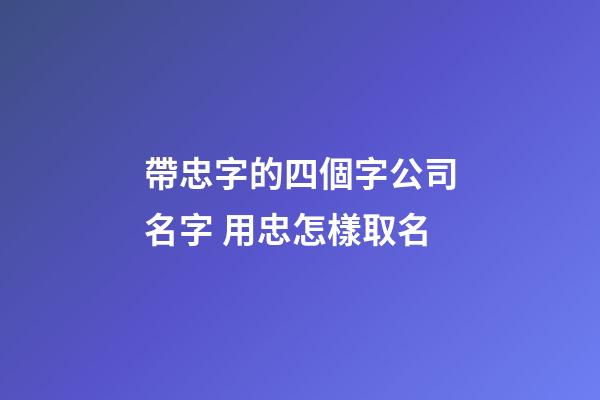 帶忠字的四個字公司名字 用忠怎樣取名